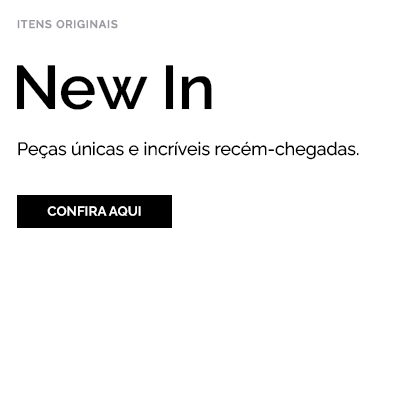 ITENS ORIGINAIS

New In

Peças únicas e incríveis recém-chegadas.

CONFIRA AQUI