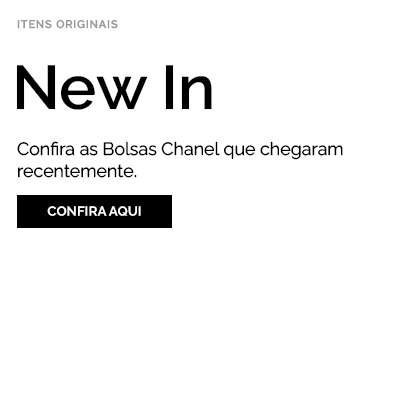 ITENS ORIGINAIS

New In

Confira as Bolsas Chanel que chegaram recentemente.

CONFIRA AQUI